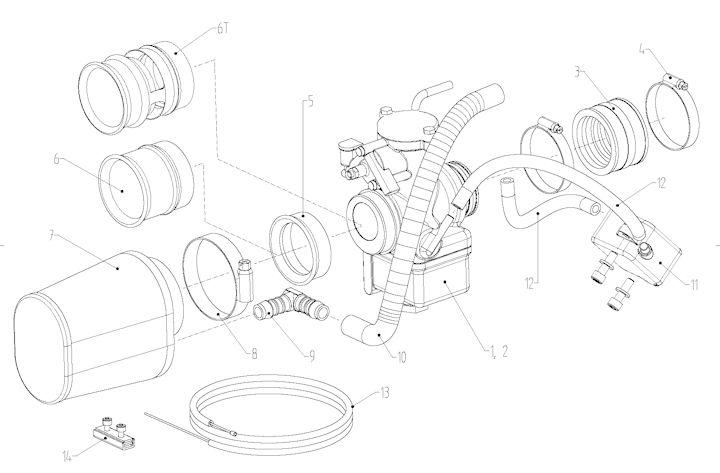 6T
4
3
5
6
12
7
12
11
8
9
10
1, 2
13
14