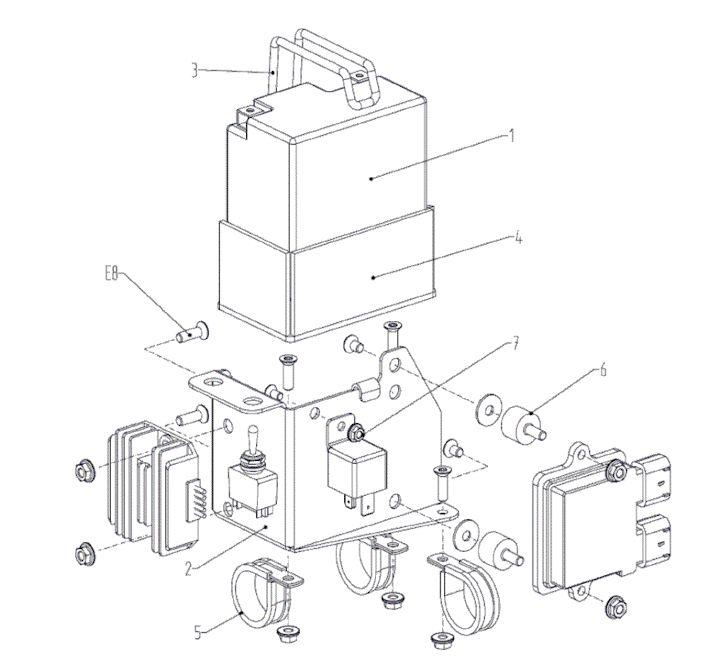 3
1
4
E8
7
6
2
5