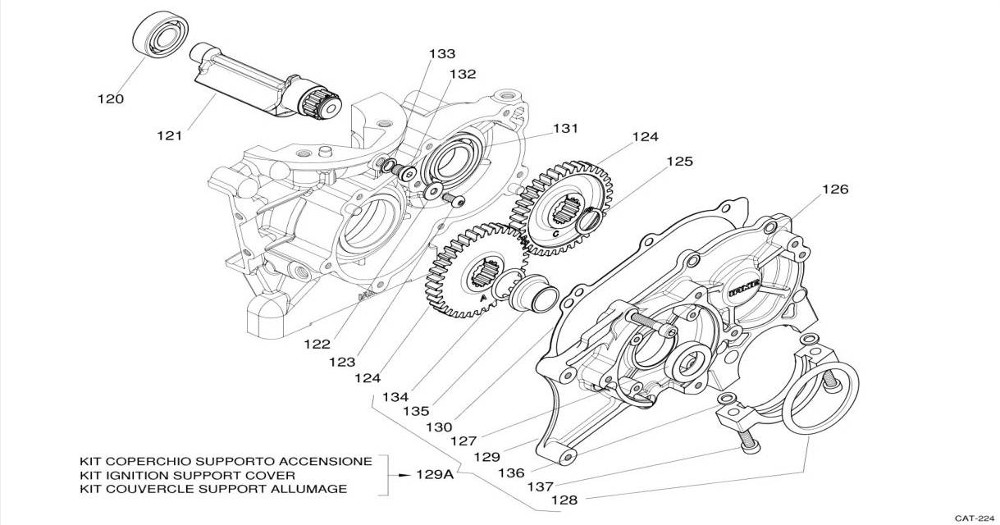 120
121
133
132
131
124
125
126
122
123
124
134
135
130
127
129
136
137
128

KIT COPERCHIO SUPPORTO ACCENSIONE
KIT IGNITION SUPPORT COVER
KIT COUVERCLE SUPPORT ALLUMAGE
129A

CAT-224