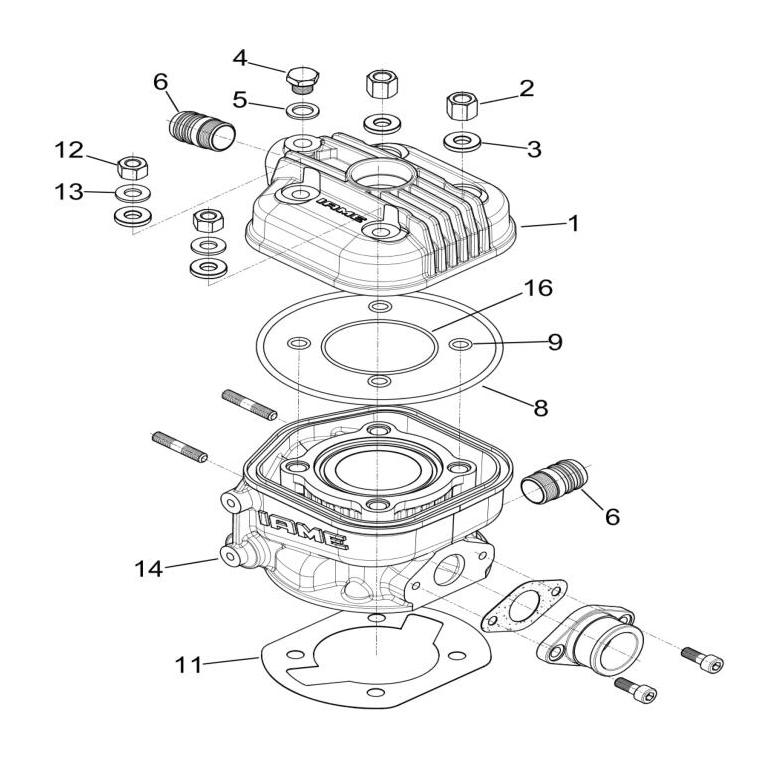 4
6
5
2
3
12
13
IAME
1
16
9
8
6
IAME
14
11